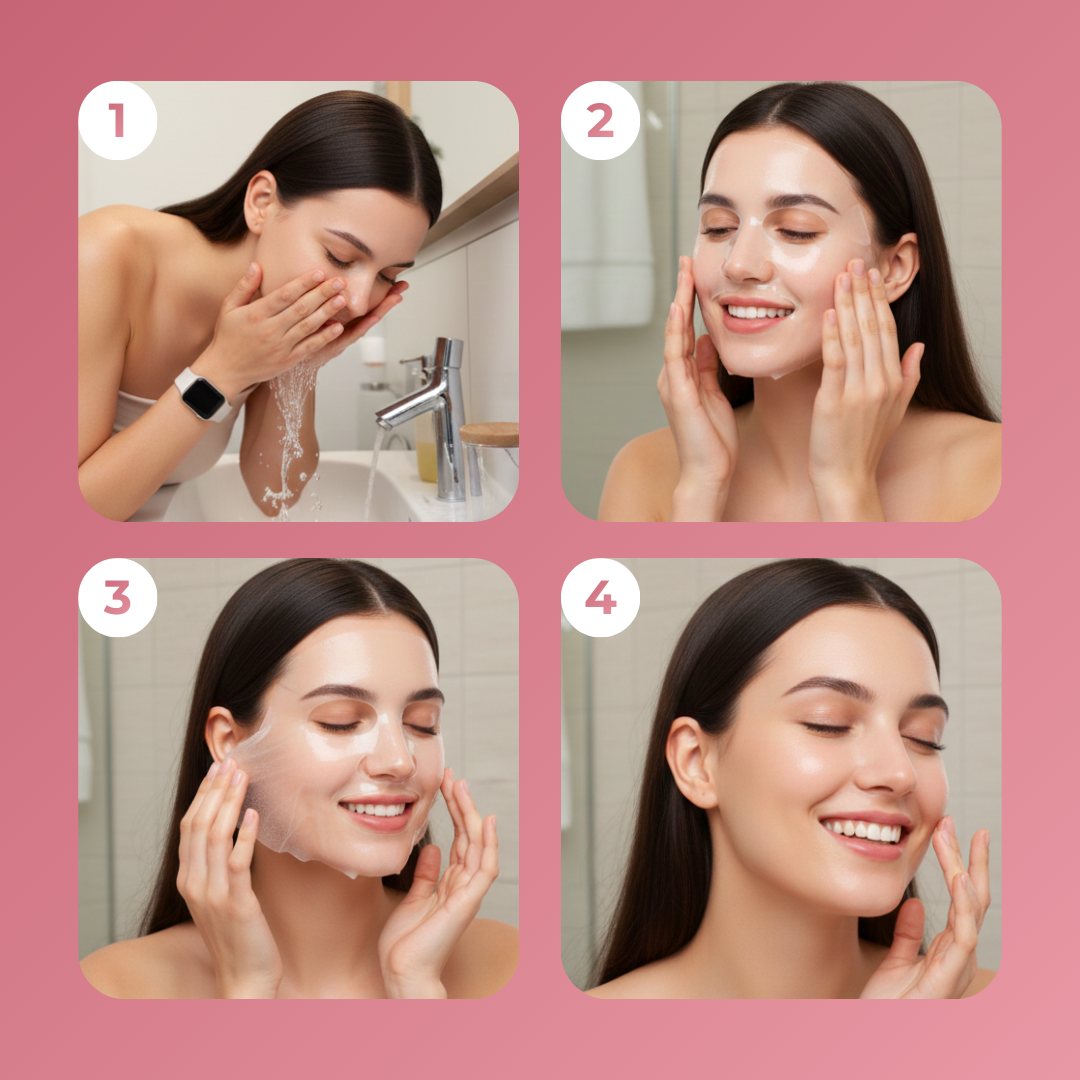 1

2

3

4